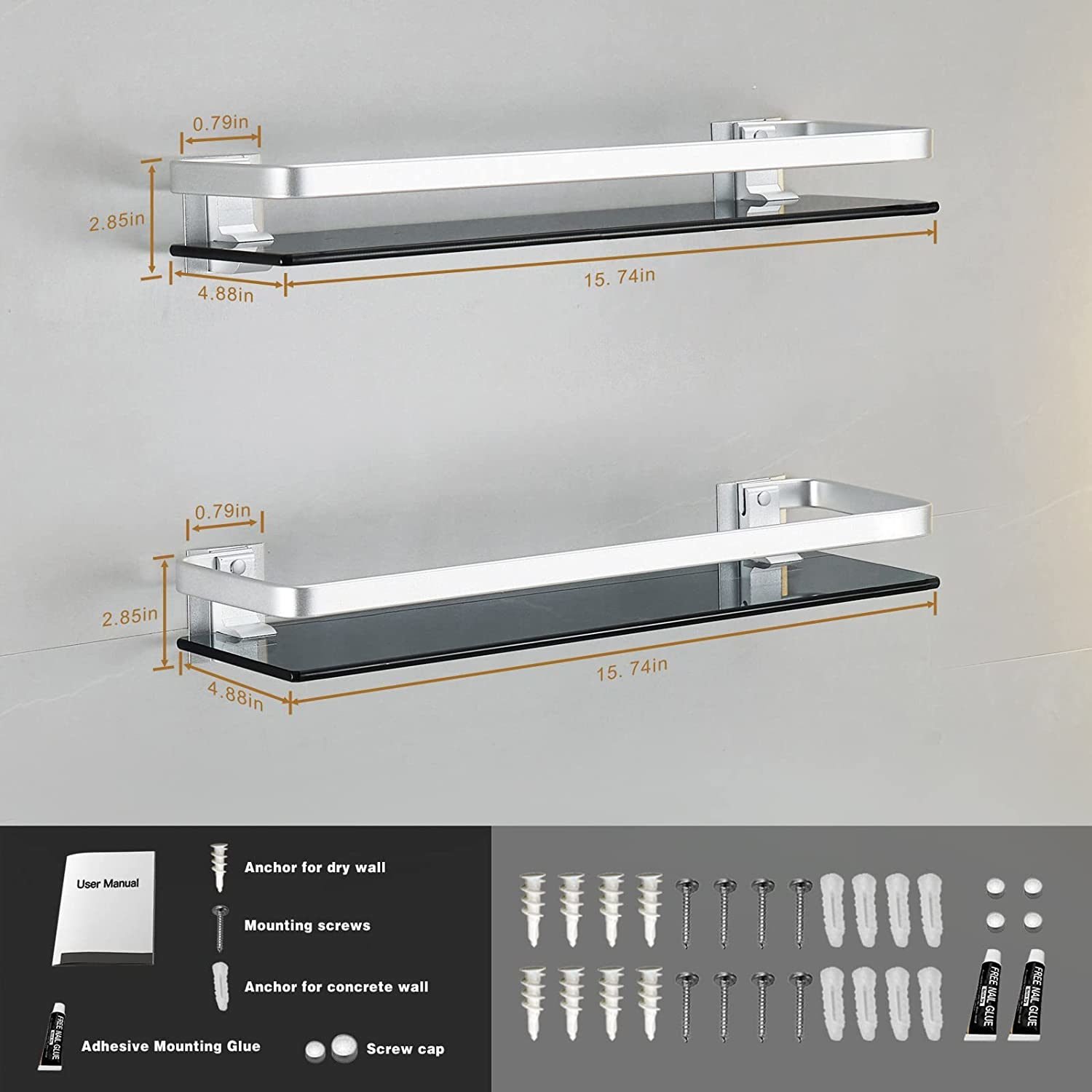 0.79in
2.85in
4.88in
15. 74in

0.79in
2.85in
4.88in
15. 74in

User Manual
Anchor for dry wall
Mounting screws
Anchor for concrete wall
FREE NAIL GLUE
Adhesive Mounting Glue
Screw cap

FREE NAIL GLUE
FREE NAIL GLUE