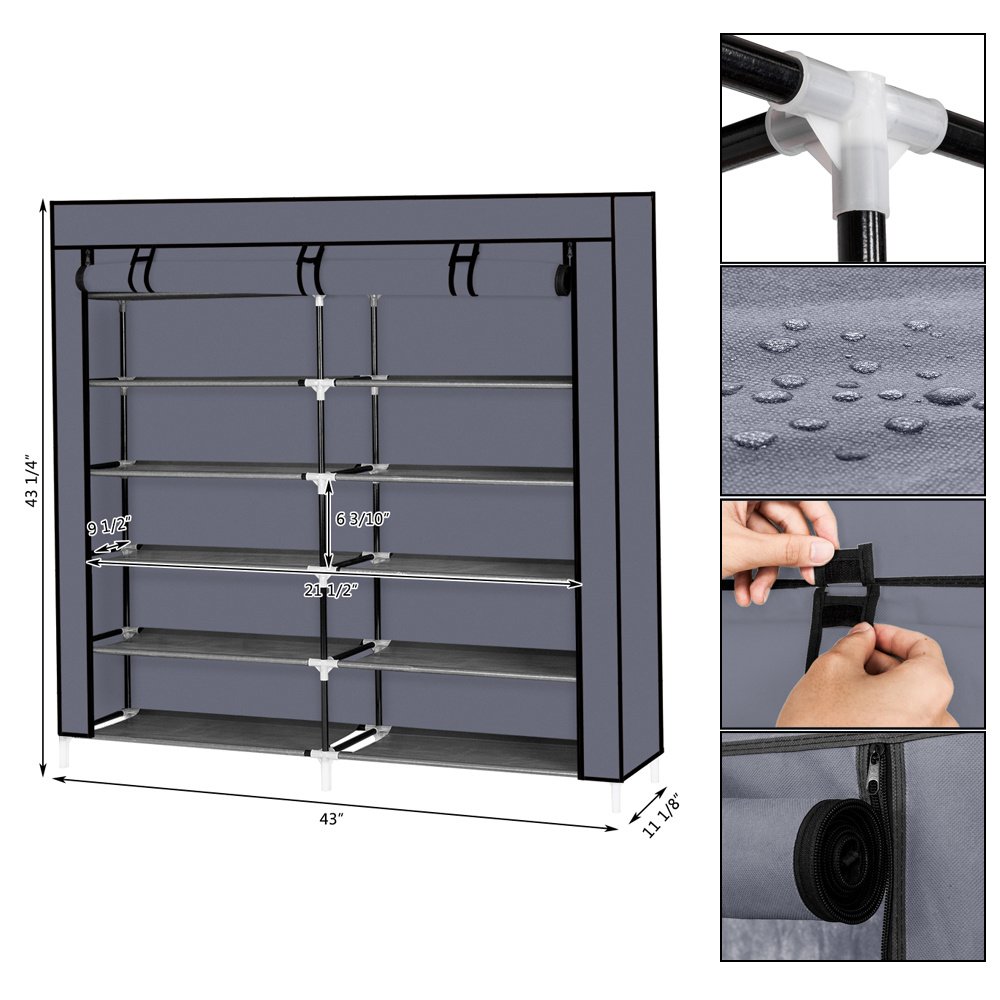 43 1/4"

9 1/2"

6 3/10"

21 1/2"

43"

11 1/8"